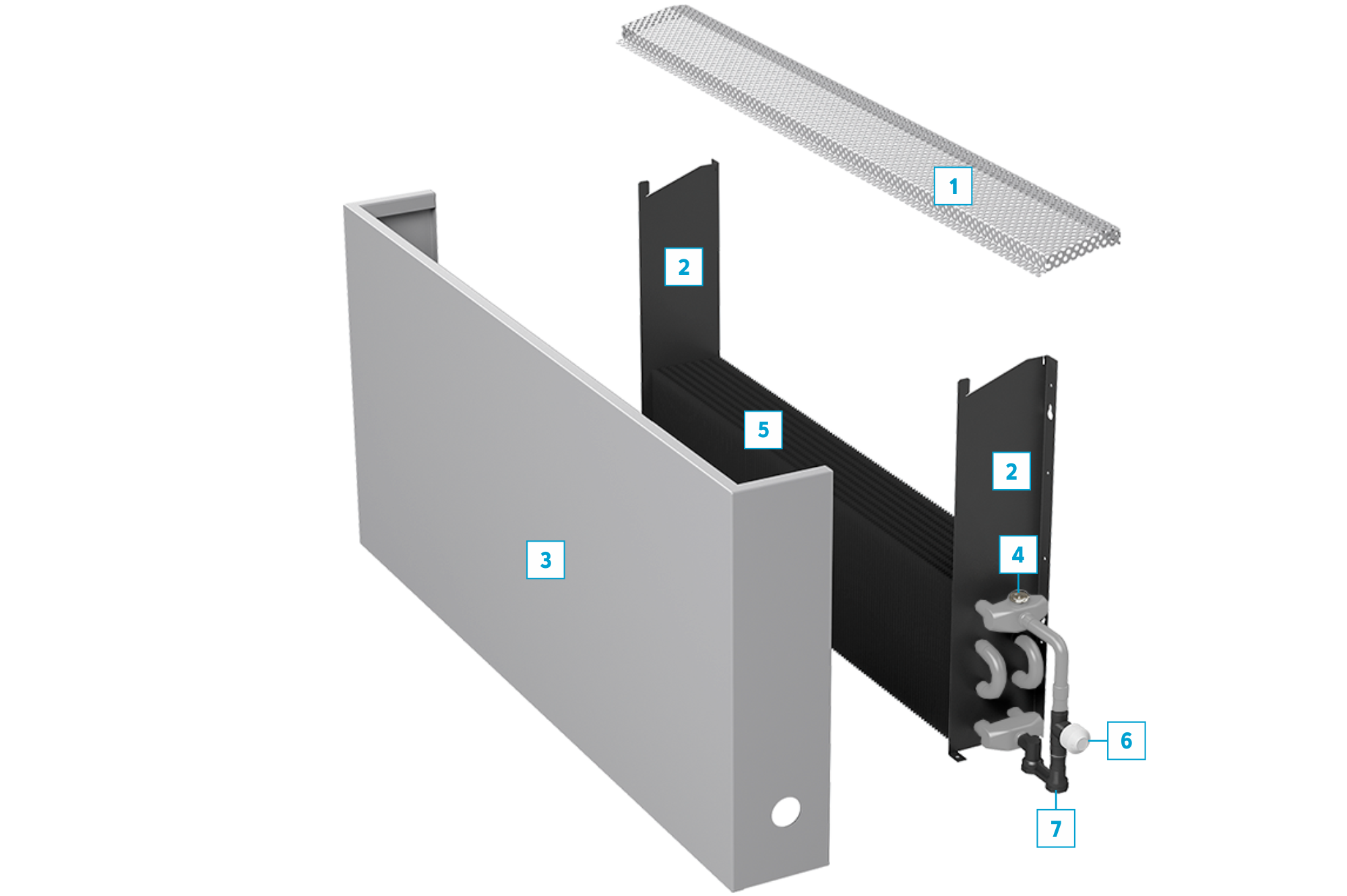 1
2
5
2
3
4
6
7